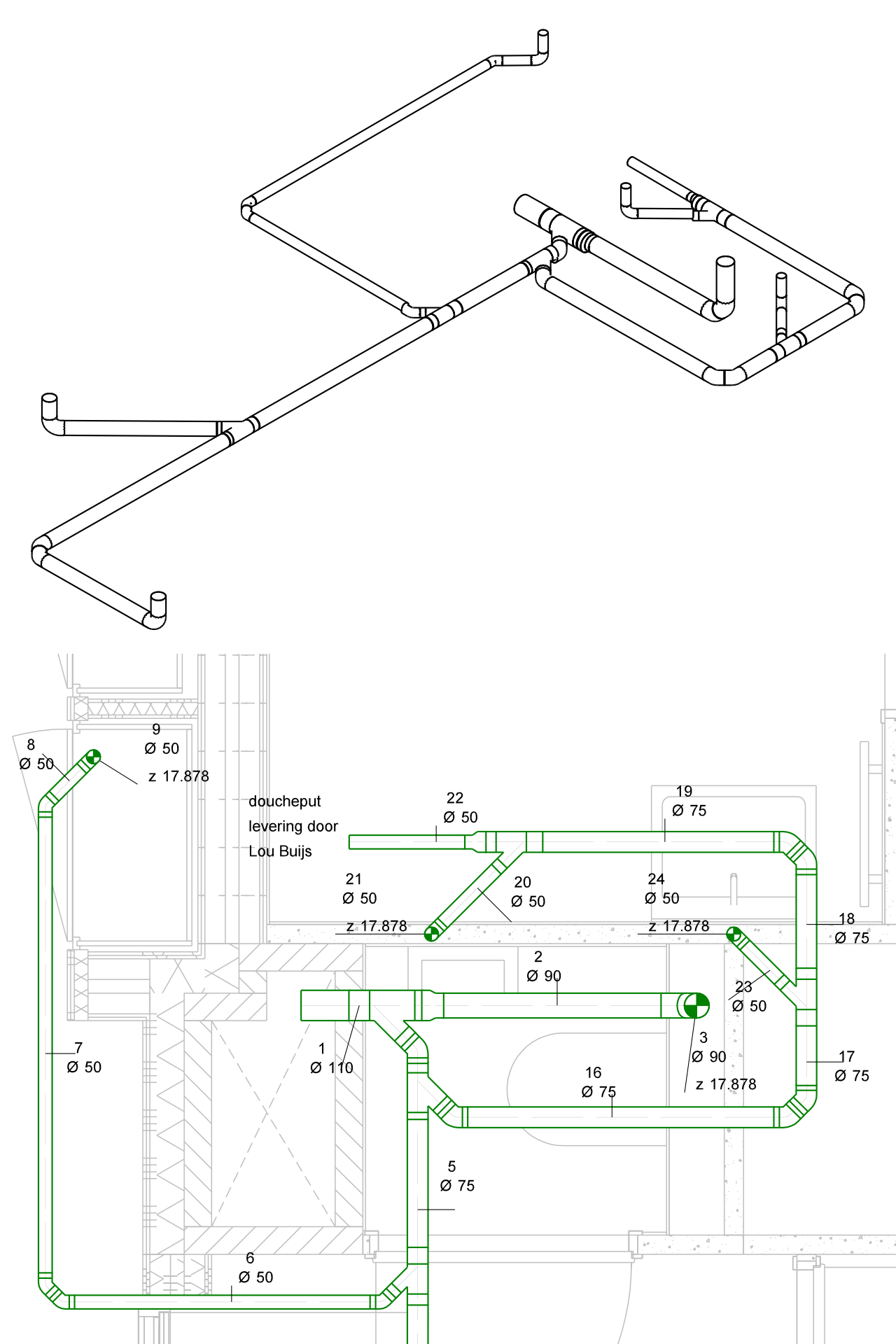 8
Ø 50

9
Ø 50

z 17.878

doucheput
levering door
Lou Buijs

22
Ø 50

19
Ø 75

21
Ø 50

20
Ø 50

24
Ø 50

z 17.878

z 17.878

18
Ø 75

2
Ø 90

23
Ø 50

7
Ø 50

1
Ø 110

3
Ø 90
z 17.878

16
Ø 75

17
Ø 75

5
Ø 75

6
Ø 50