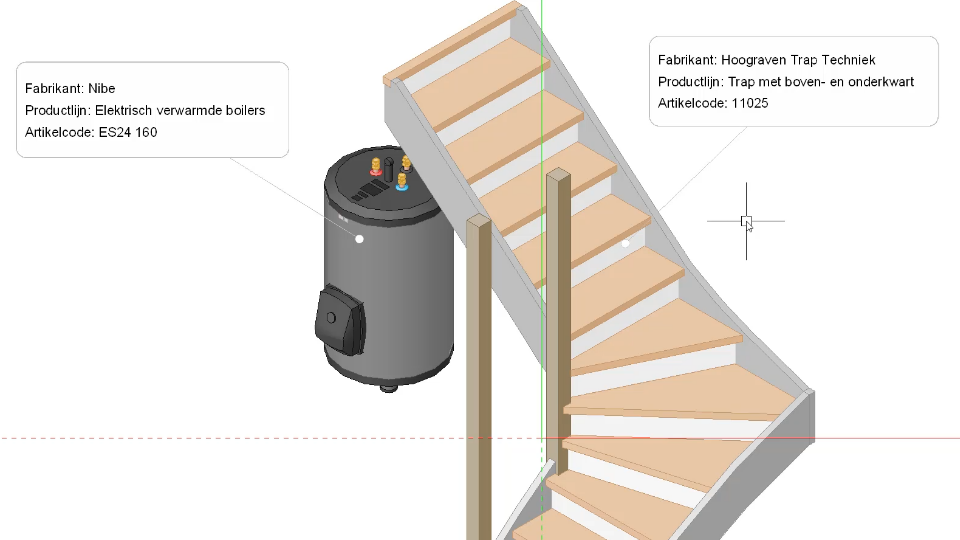 Fabrikant: Nibe
Productlijn: Elektrisch verwarmde boilers
Artikelcode: ES24 160

Fabrikant: Hoograven Trap Techniek
Productlijn: Trap met boven- en onderkwart
Artikelcode: 11025